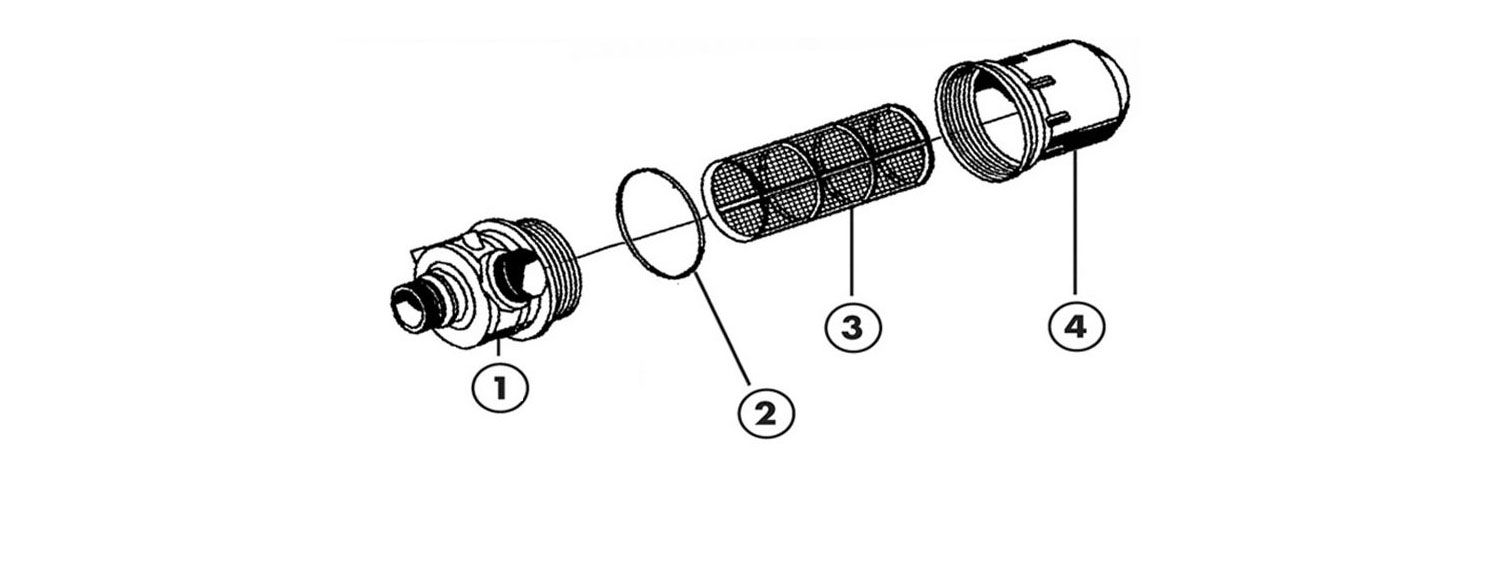 1
2
3
4