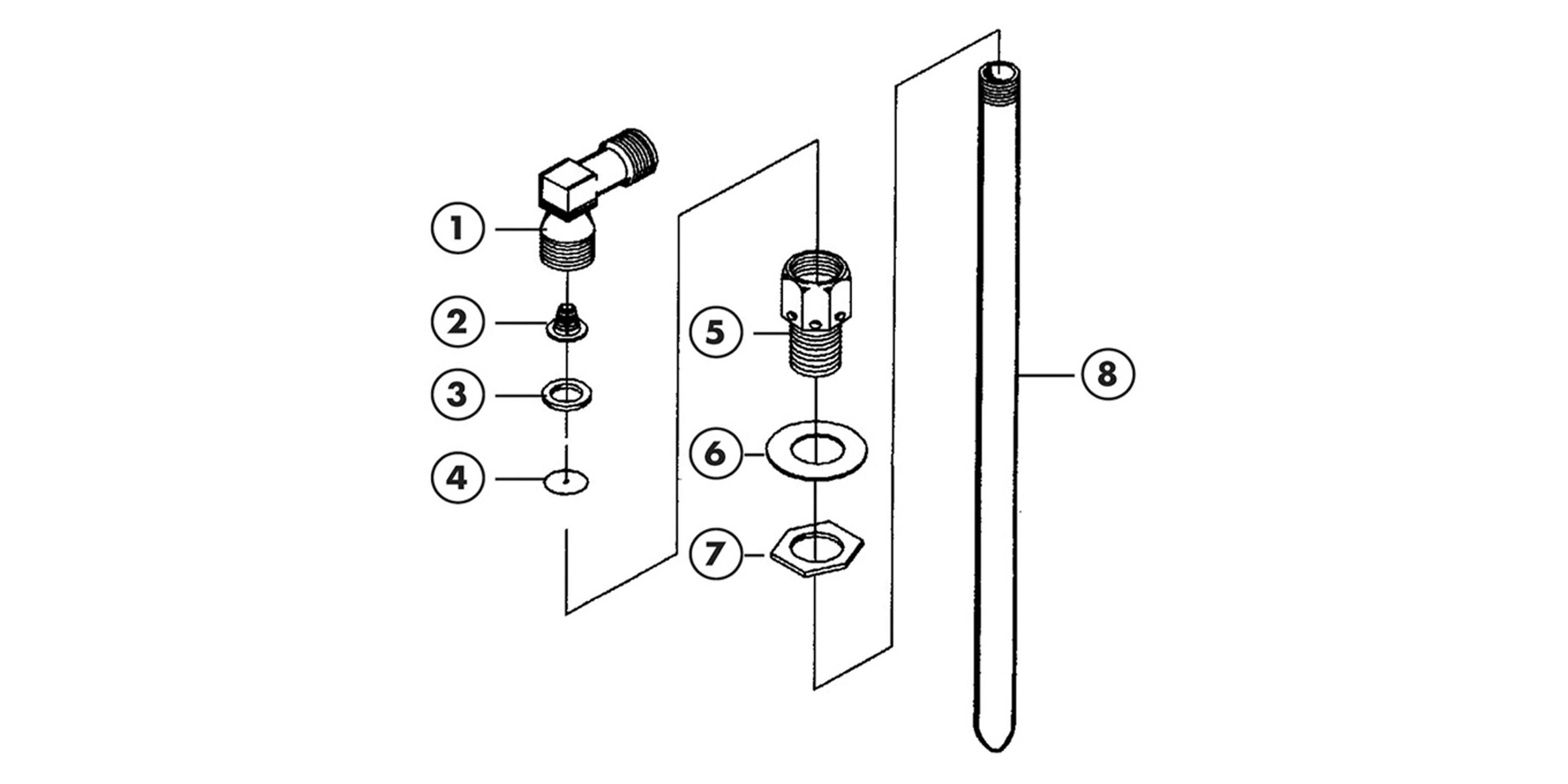 1
2
3
4
5
6
7
8