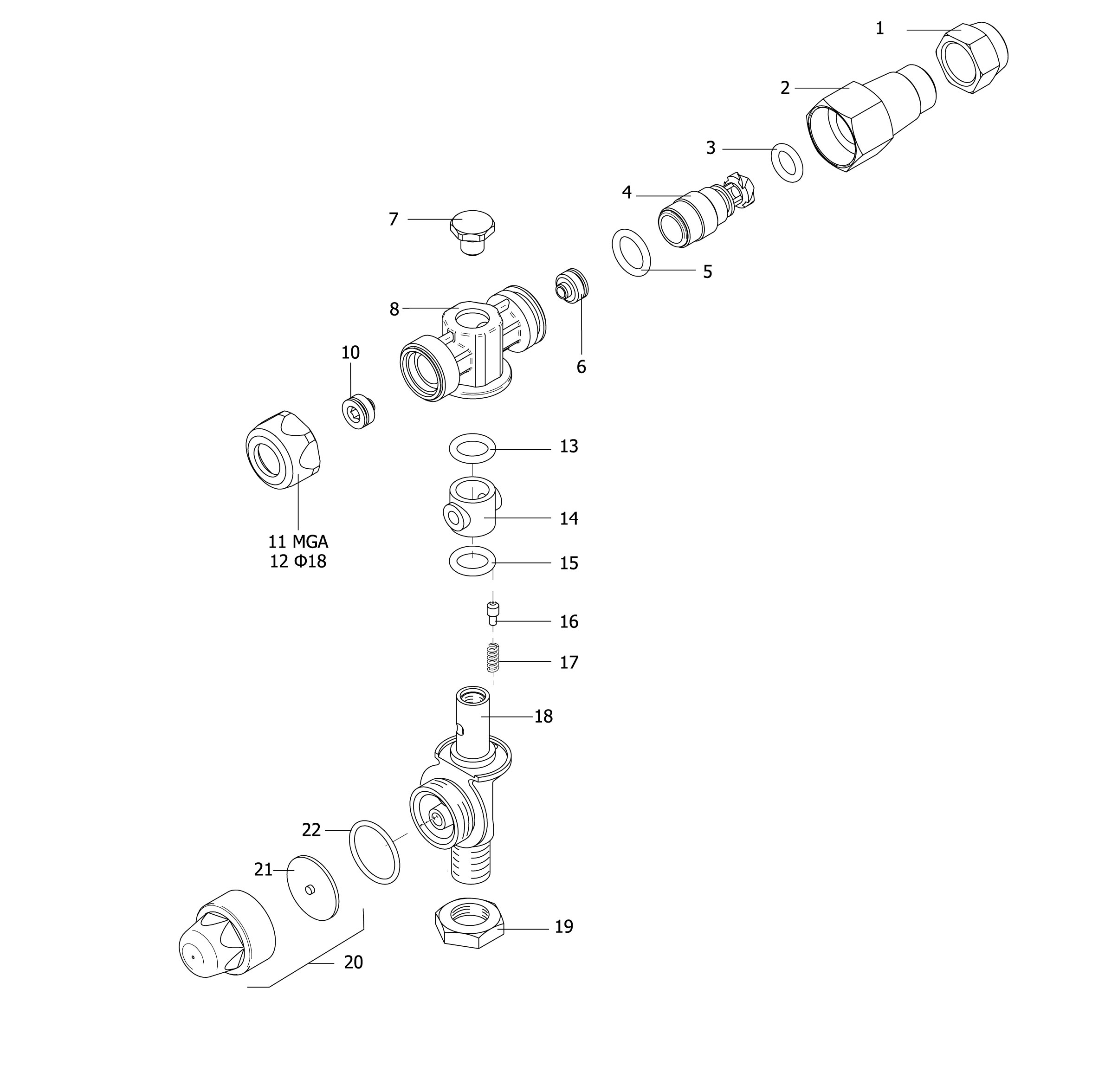 1
2
3
4
7
5
8
6
10
13
14
11 MGA
12 Φ18
15
16
17
18
22
21
19
20