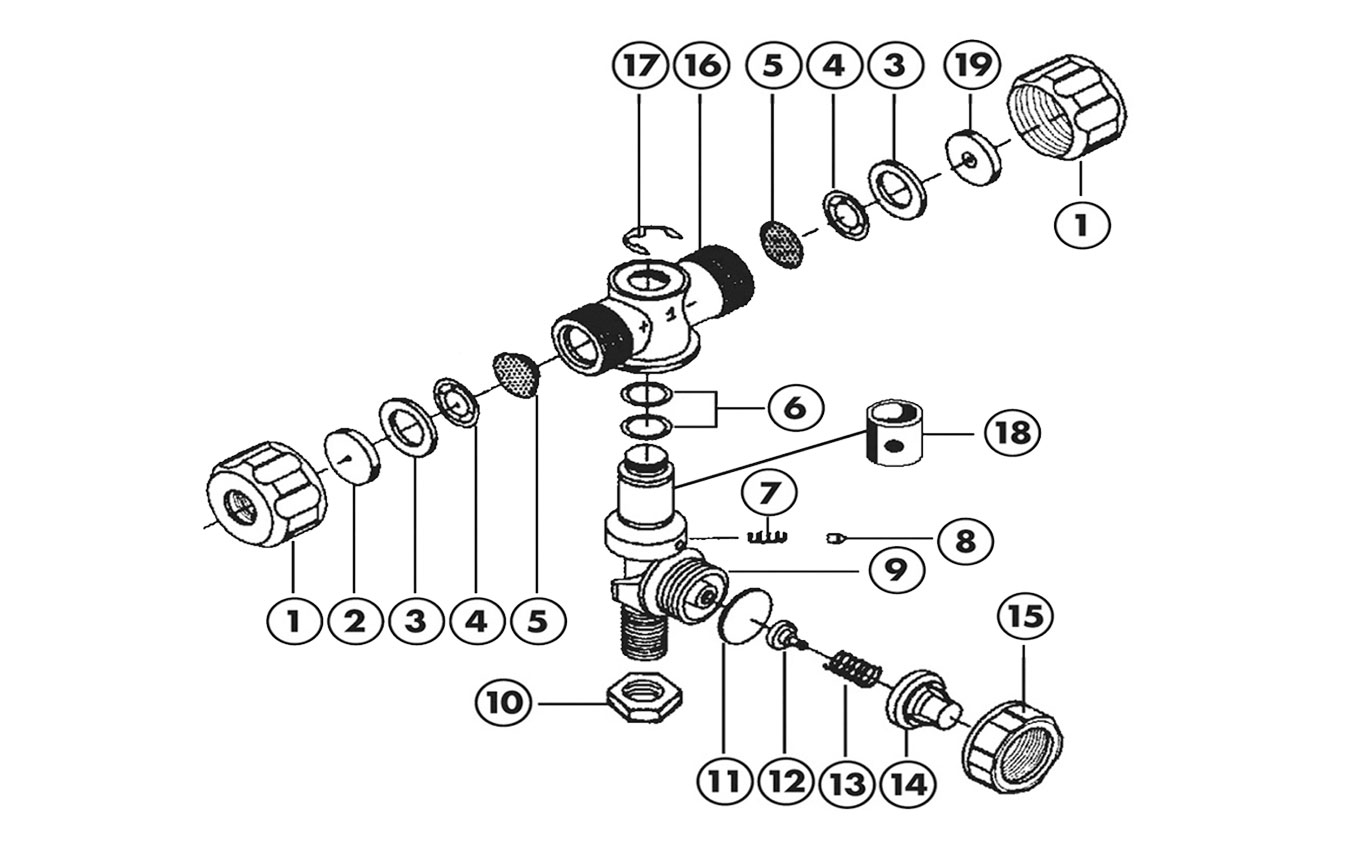 17
16
5
4
3
19
1
6
18
7
8
9
1
2
3
4
5
15
10
11
12
13
14