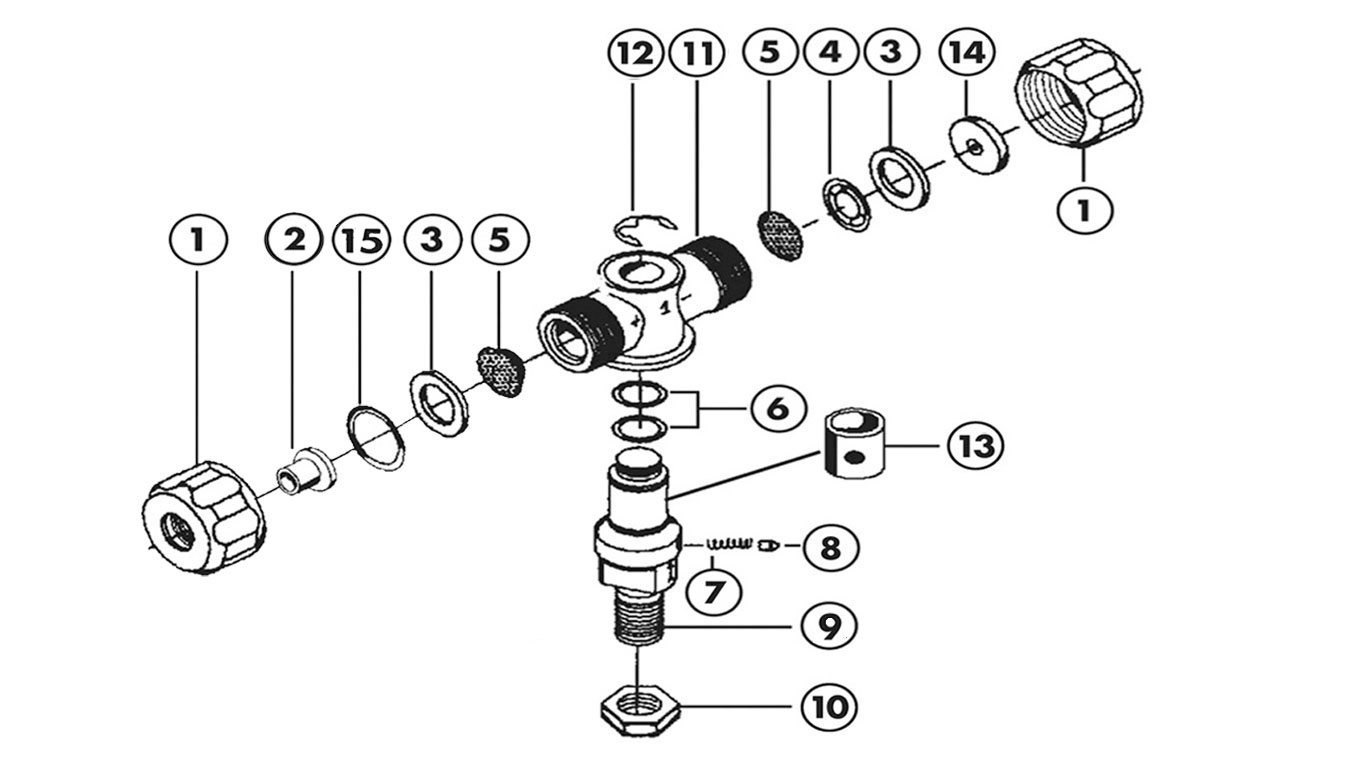 12
11
5
4
3
14
1
1
2
15
3
5
6
13
8
7
9
10