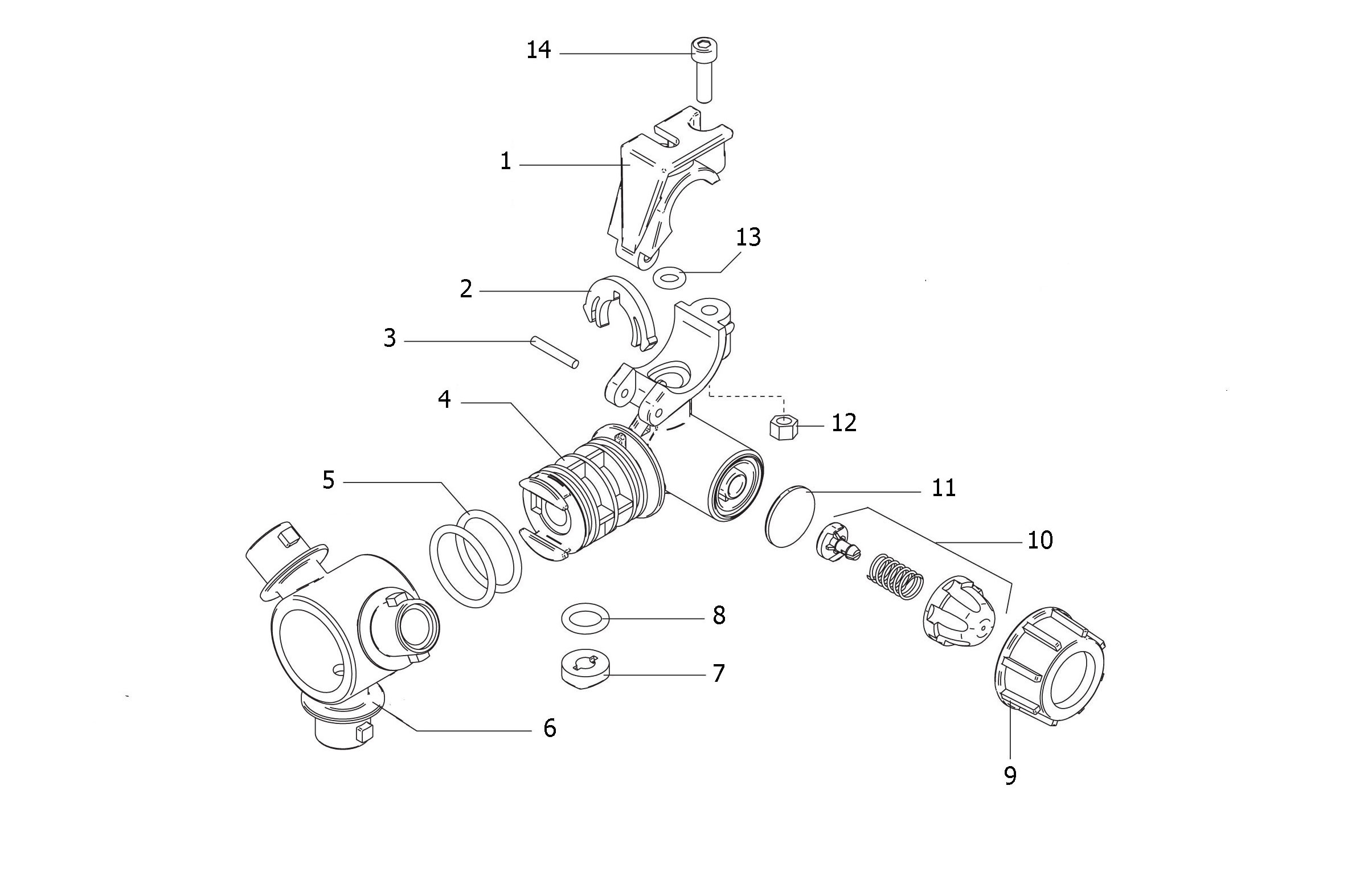 14
1
13
2
3
4
12
5
11
10
8
7
6
9