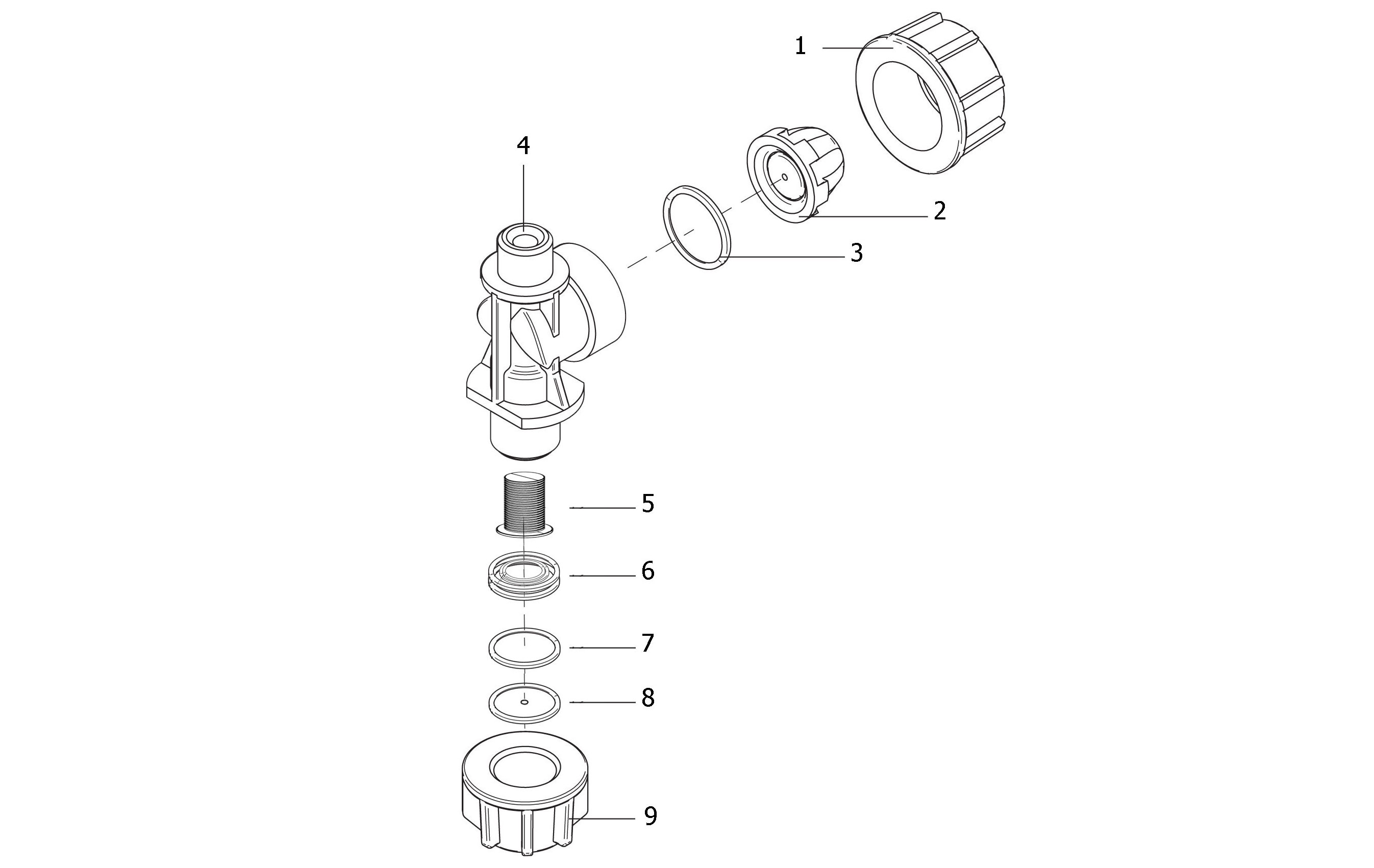 1
4
2
3
5
6
7
8
9