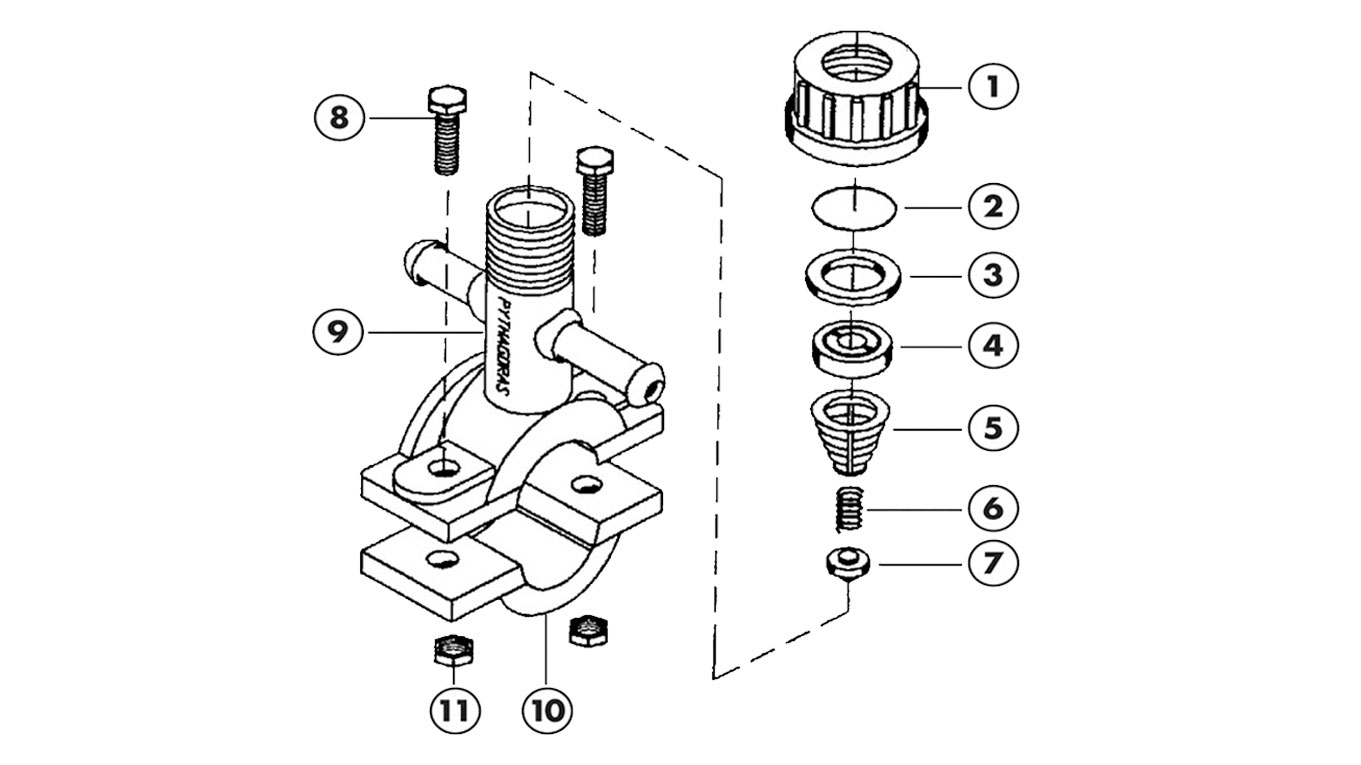 8
9
PYTHAGORAS
11
10
1
2
3
4
5
6
7