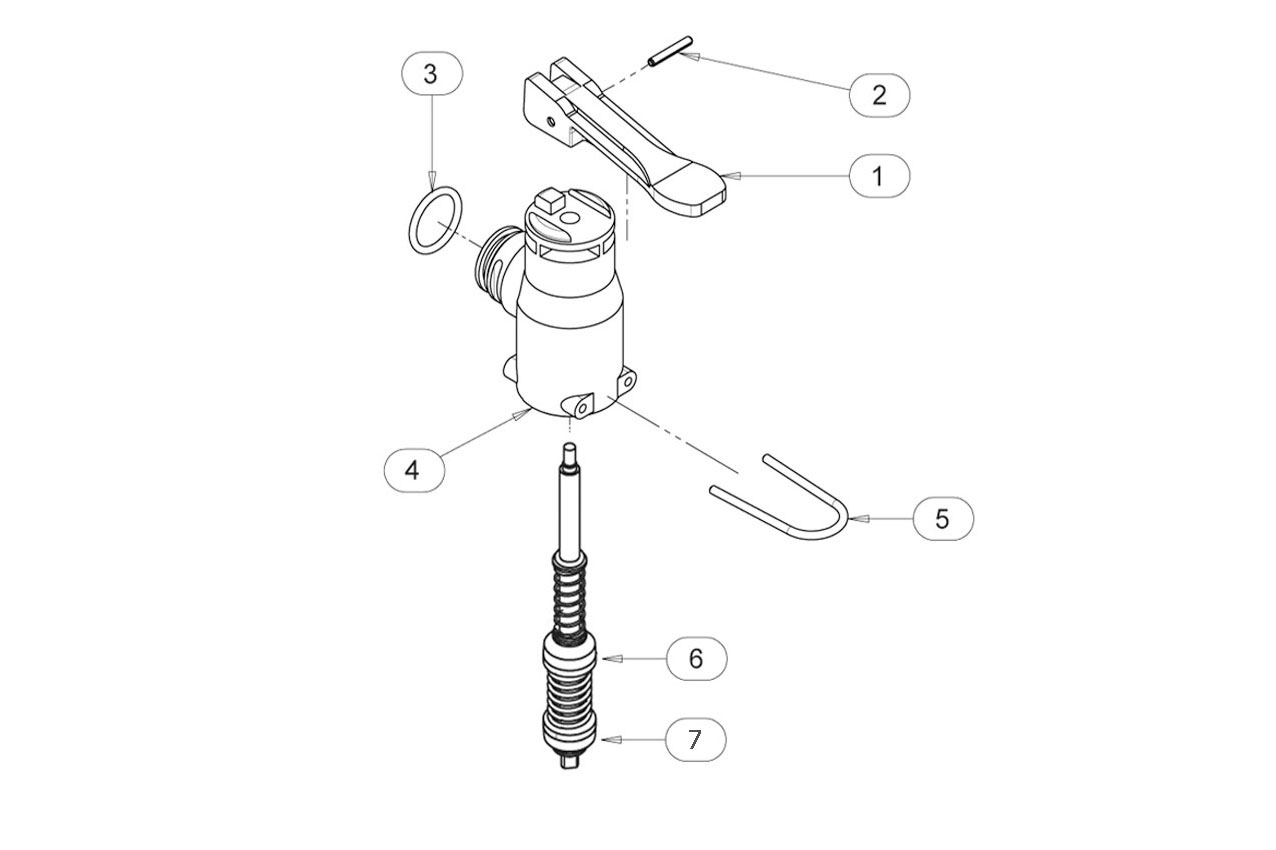 3
2
1
4
5
6
7