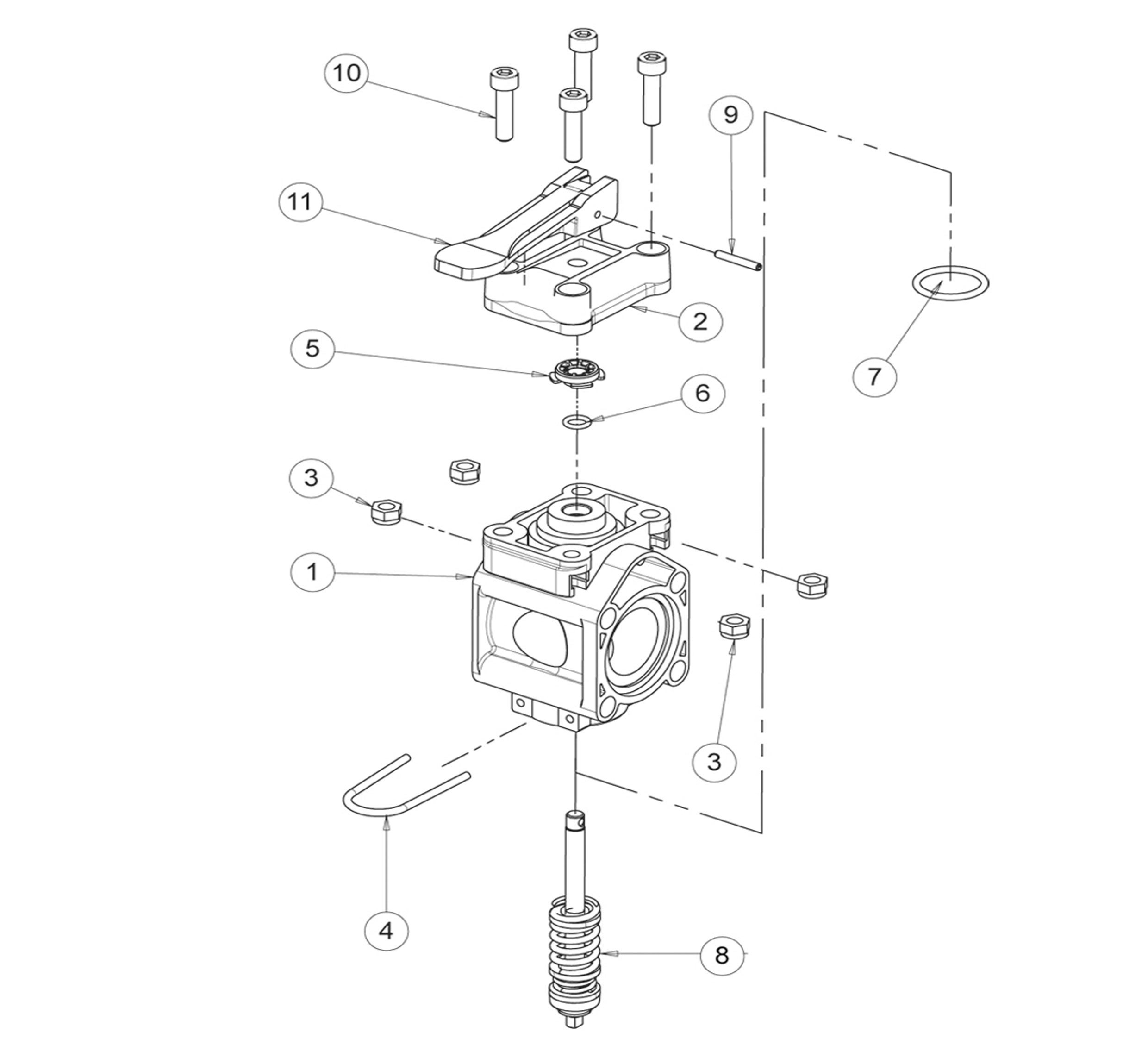 10
9
11
2
7
5
6
3
1
3
4
8