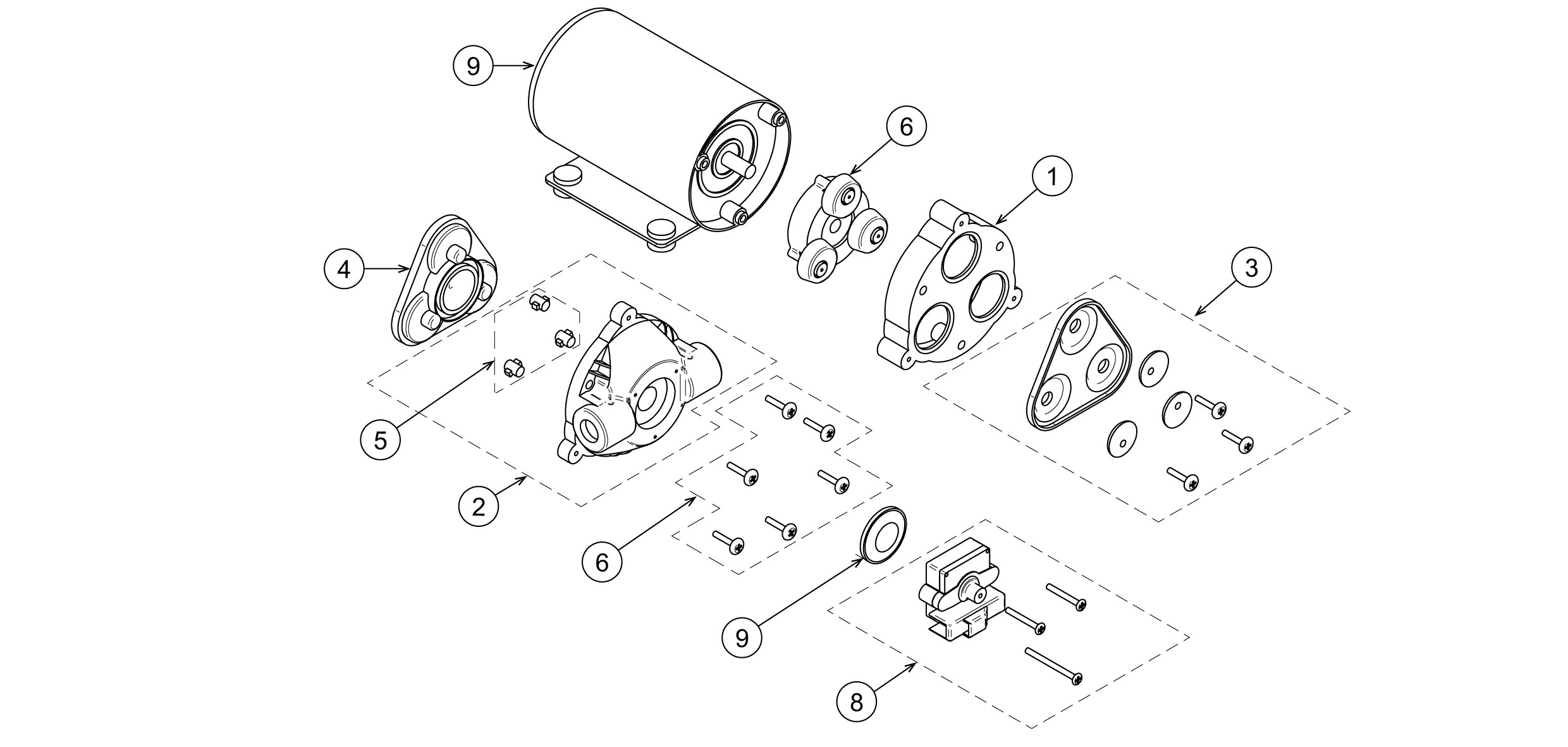 9
6
1
4
3
5
2
6
9
8