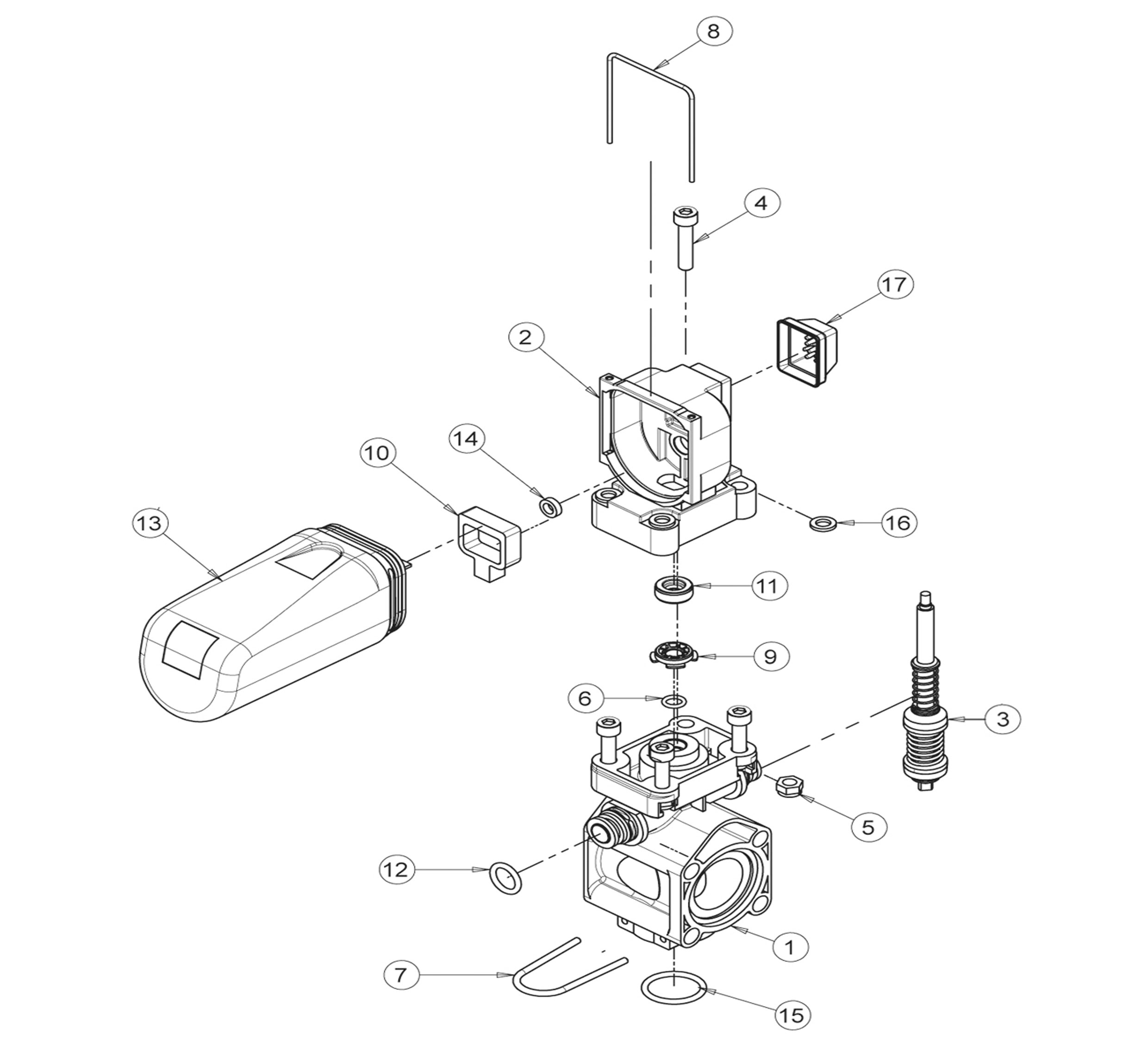 8
4
17
2
14
10
13
16
11
9
6
3
5
12
1
7
15